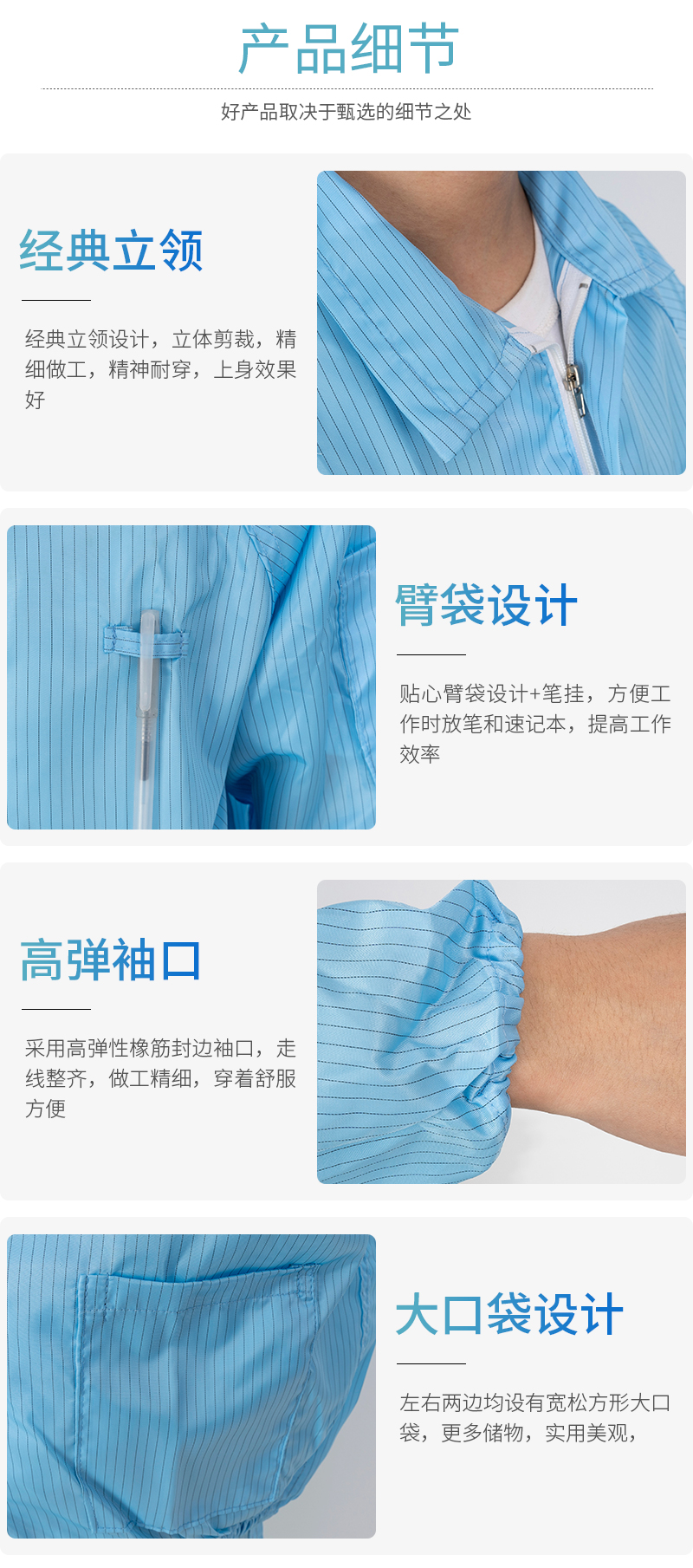 产品细节

好产品取决于甄选的细节之处

经典立领

经典立领设计，立体剪裁，精细做工，精神耐穿，上身效果好

臂袋设计

贴心臂袋设计+笔挂，方便工作时放笔和速记本，提高工作效率

高弹袖口

采用高弹性橡筋封边袖口，走线整齐，做工精细，穿着舒服方便

大口袋设计

左右两边均设有宽松方形大口袋，更多储物，实用美观，